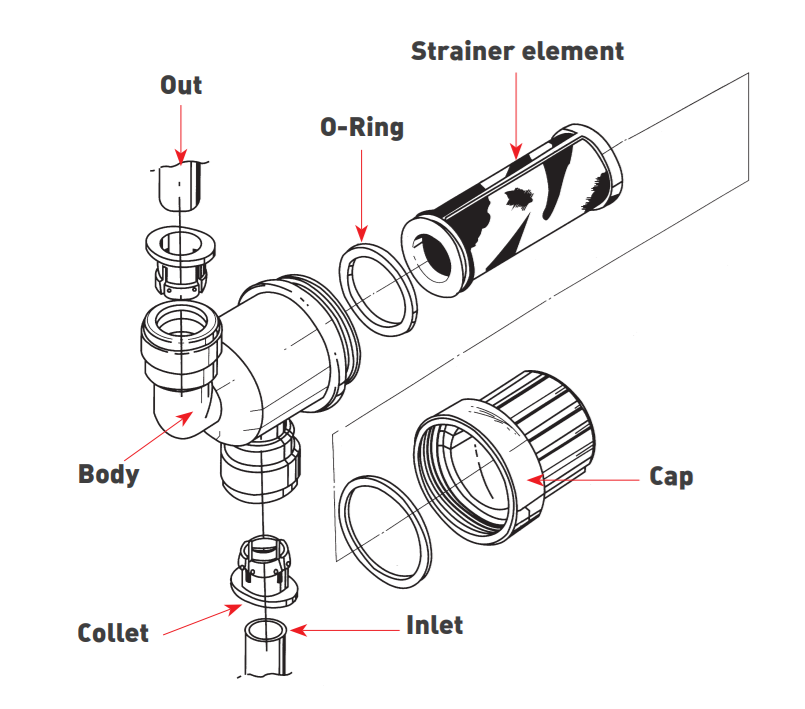 Strainer element

Out

O-Ring

Body

Cap

Collet

Inlet